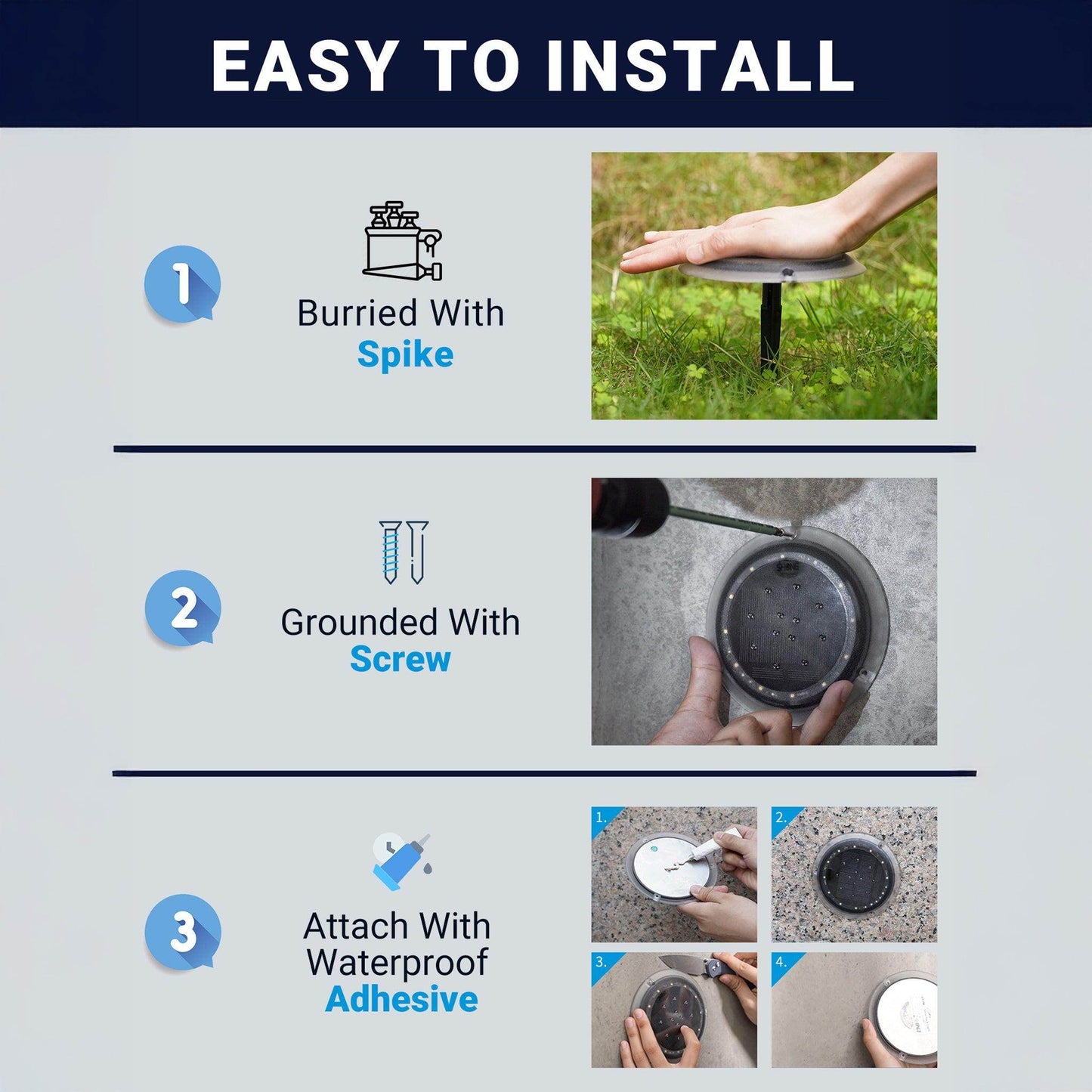 EASY TO INSTALL

1

Burried With
Spike

2

Grounded With
Screw

3

Attach With
Waterproof
Adhesive

1.

2.

3.

4.