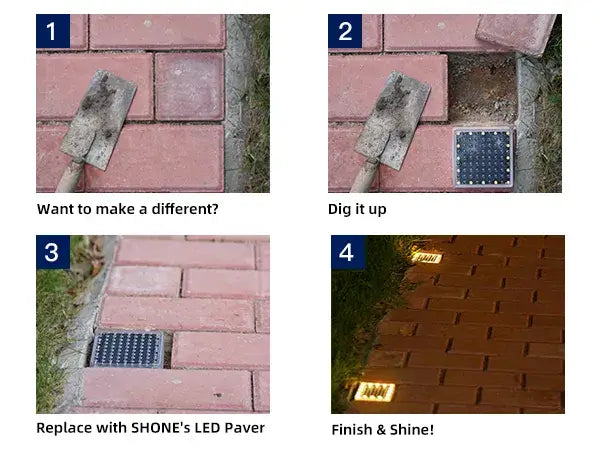 1

Want to make a different?

2

Dig it up

3

Replace with SHONE's LED Paver

4

Finish & Shine!