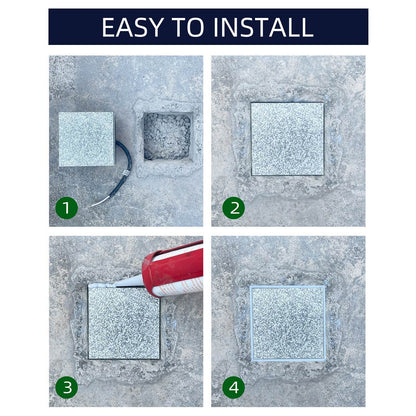 EASY TO INSTALL

1

2

3

4