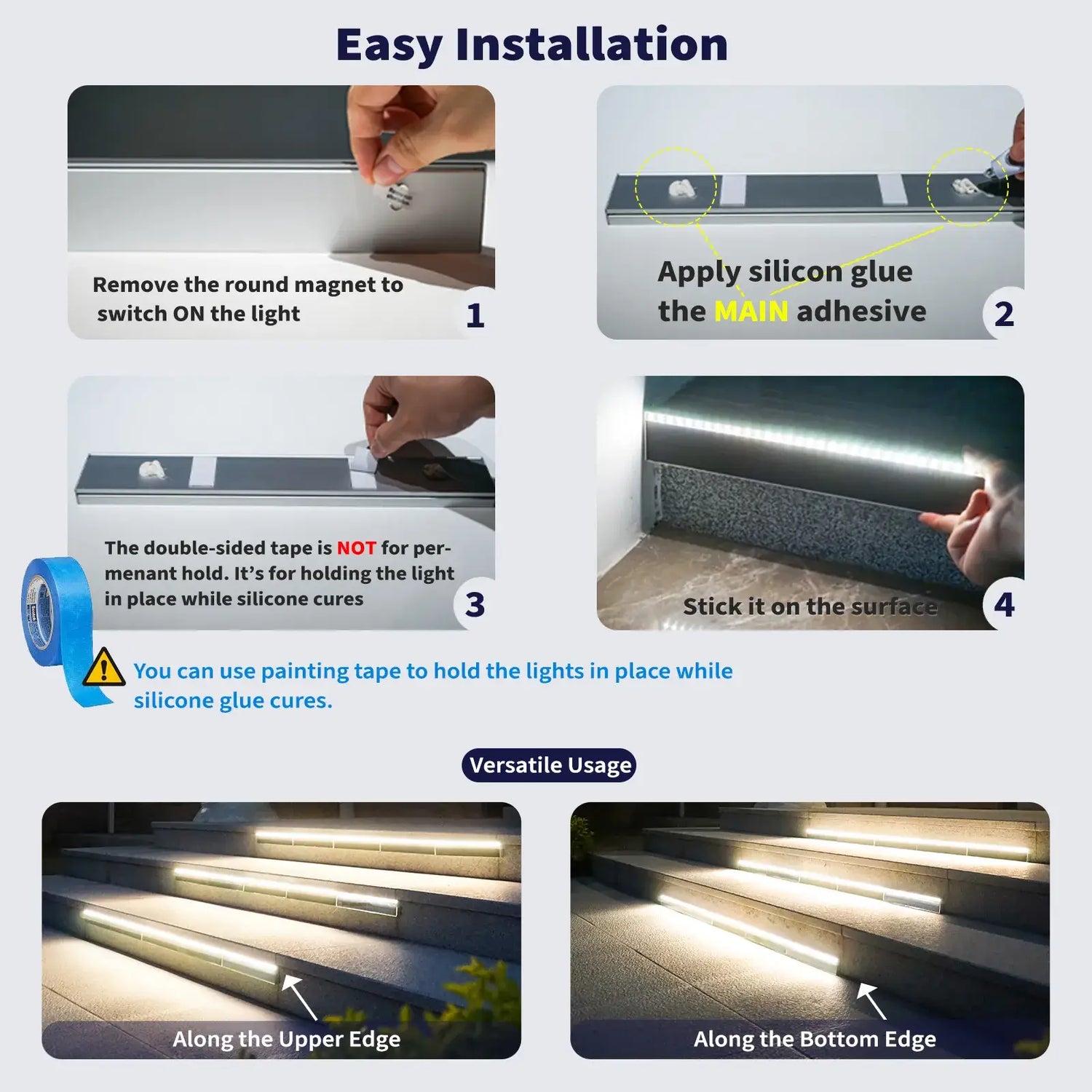 Easy Installation

Remove the round magnet to switch ON the light

1

Apply silicon glue the MAIN adhesive

2

The double-sided tape is NOT for permenant hold. It's for holding the light in place while silicone cures

3

Stick it on the surface

4

You can use painting tape to hold the lights in place while silicone glue cures.

Versatile Usage

Along the Upper Edge

Along the Bottom Edge