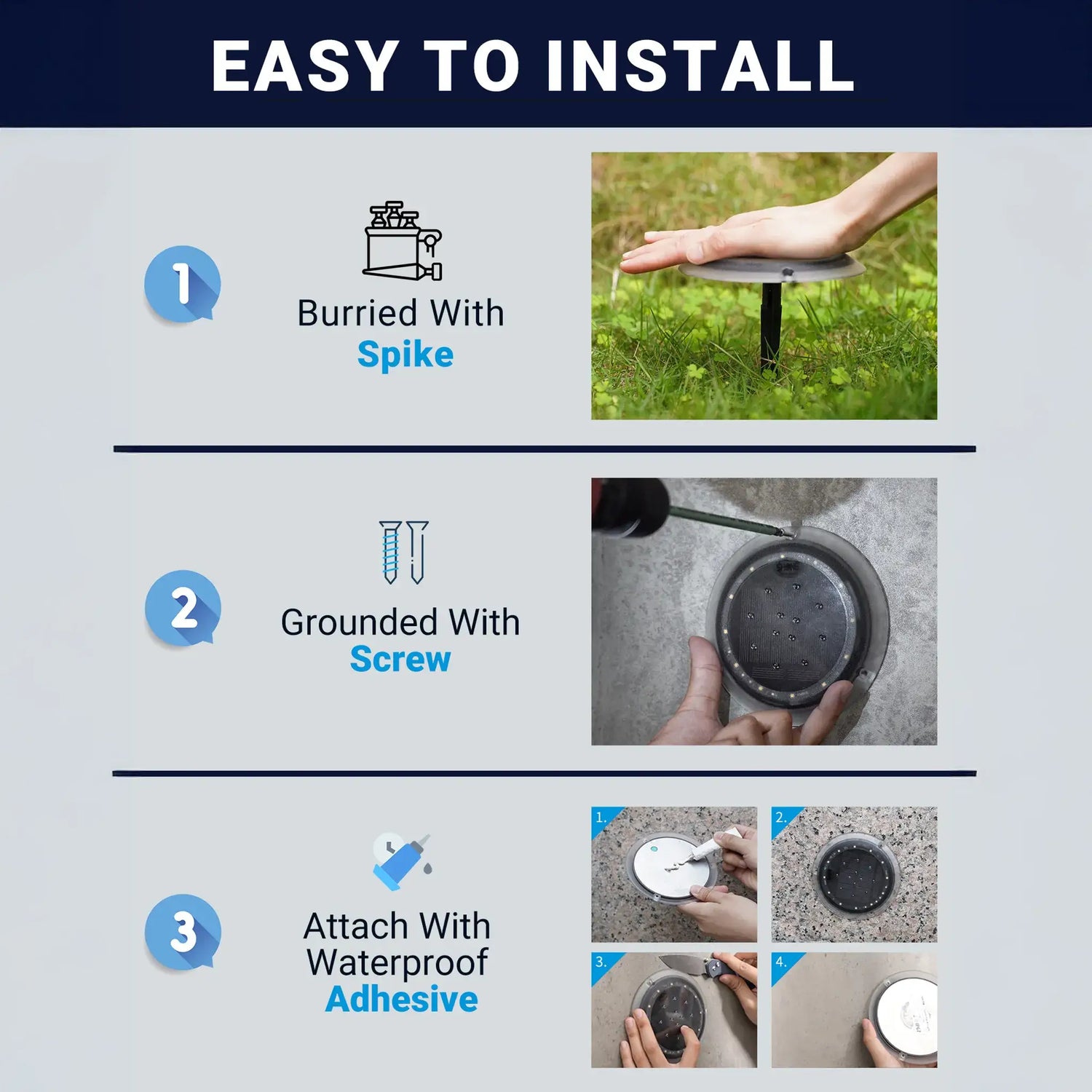 EASY TO INSTALL

1

Burried With
Spike

2

Grounded With
Screw

3

Attach With
Waterproof
Adhesive

1.

2.

3.

4.