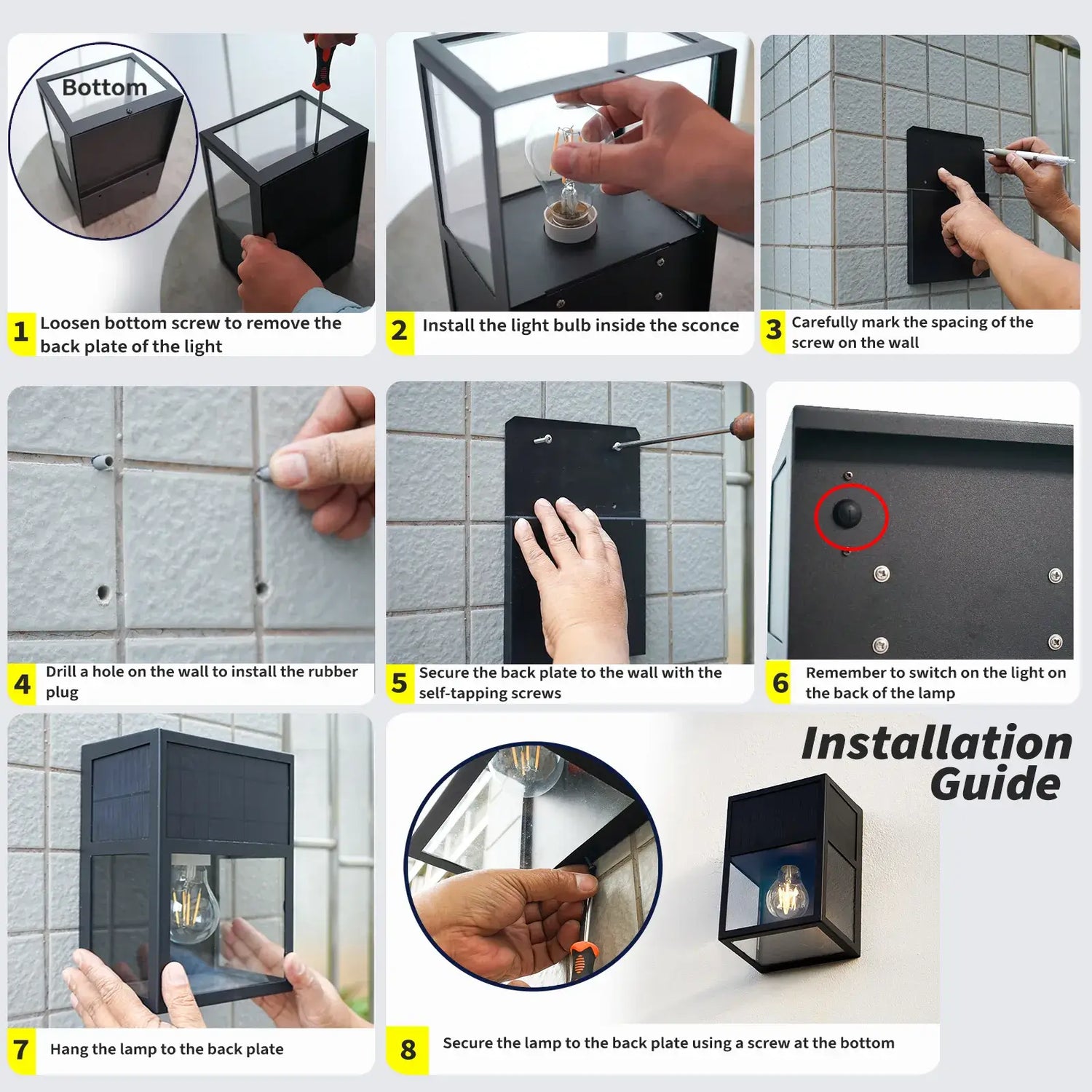 Bottom

1 Loosen bottom screw to remove the back plate of the light

2 Install the light bulb inside the sconce

3 Carefully mark the spacing of the screw on the wall

4 Drill a hole on the wall to install the rubber plug

5 Secure the back plate to the wall with the self-tapping screws

6 Remember to switch on the light on the back of the lamp

Installation Guide

7 Hang the lamp to the back plate

8 Secure the lamp to the back plate using a screw at the bottom