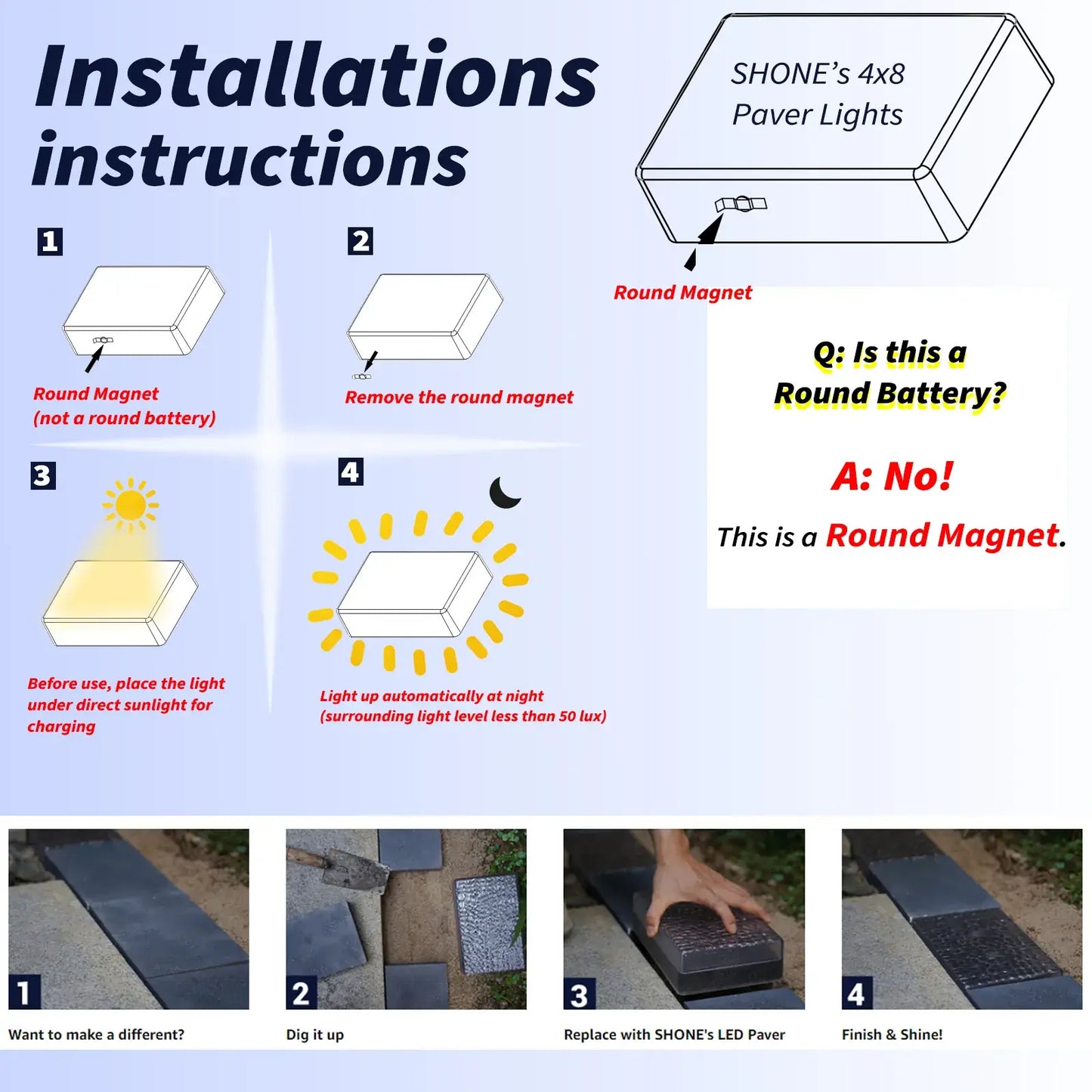 Installations instructions

SHONE's 4x8 Paver Lights

Round Magnet

1
Round Magnet
(not a round battery)

2
Remove the round magnet

Q: Is this a Round Battery?

A: No!

This is a Round Magnet.

3
Before use, place the light under direct sunlight for charging

4
Light up automatically at night
(surrounding light level less than 50 lux)

1
Want to make a different?

2
Dig it up

3
Replace with SHONE's LED Paver

4
Finish & Shine!